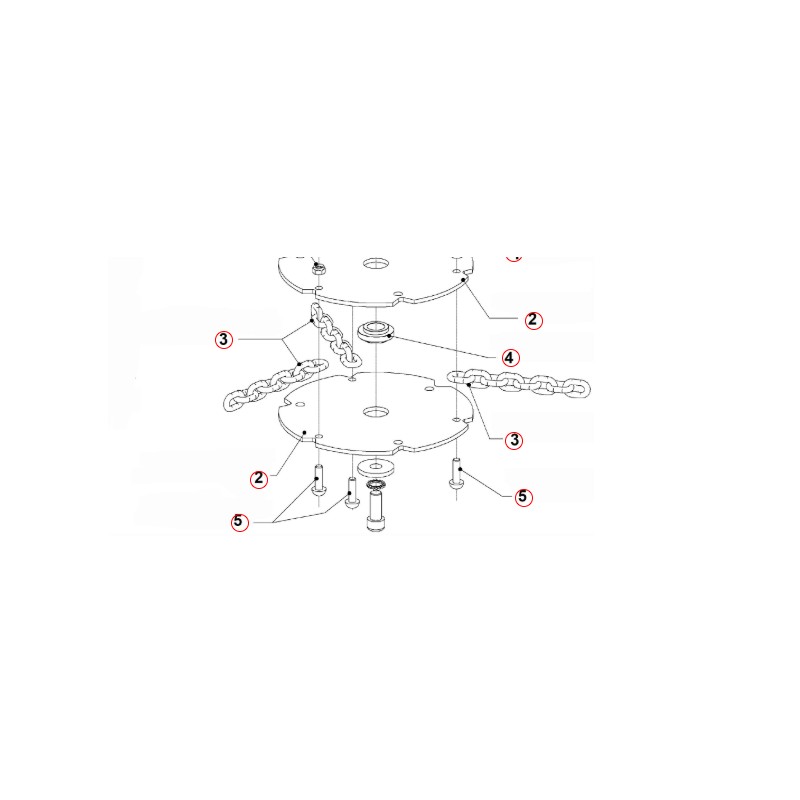 2

3

4

3

2

5

5